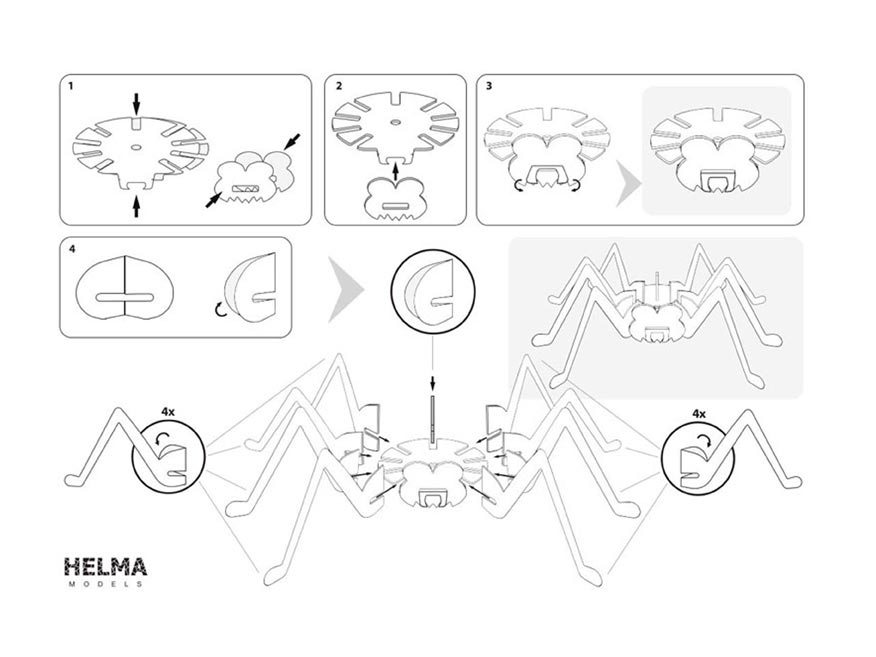 1

2

3

4

4x

4x

HELMA
MODELS